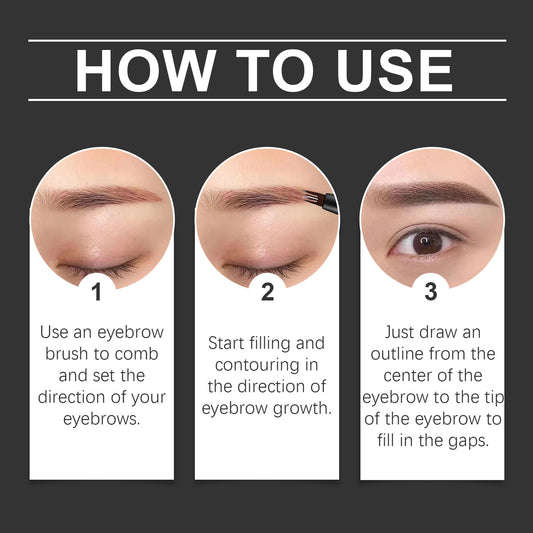 HOW TO USE

1

Use an eyebrow brush to comb and set the direction of your eyebrows.

2

Start filling and contouring in the direction of eyebrow growth.

3

Just draw an outline from the center of the eyebrow to the tip of the eyebrow to fill in the gaps.